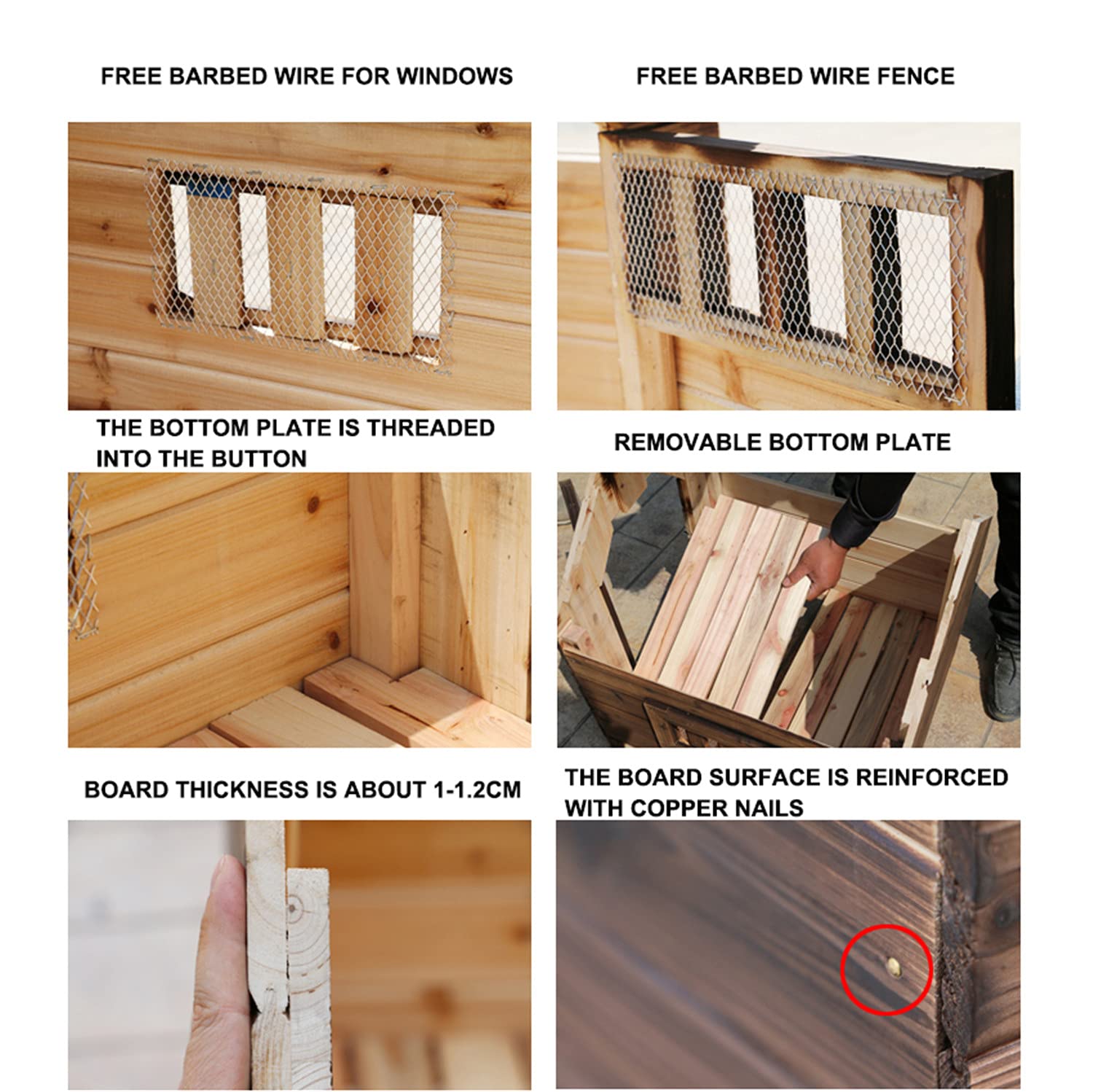 FREE BARBED WIRE FOR WINDOWS

FREE BARBED WIRE FENCE

THE BOTTOM PLATE IS THREADED INTO THE BUTTON

REMOVABLE BOTTOM PLATE

BOARD THICKNESS IS ABOUT 1-1.2CM

THE BOARD SURFACE IS REINFORCED WITH COPPER NAILS